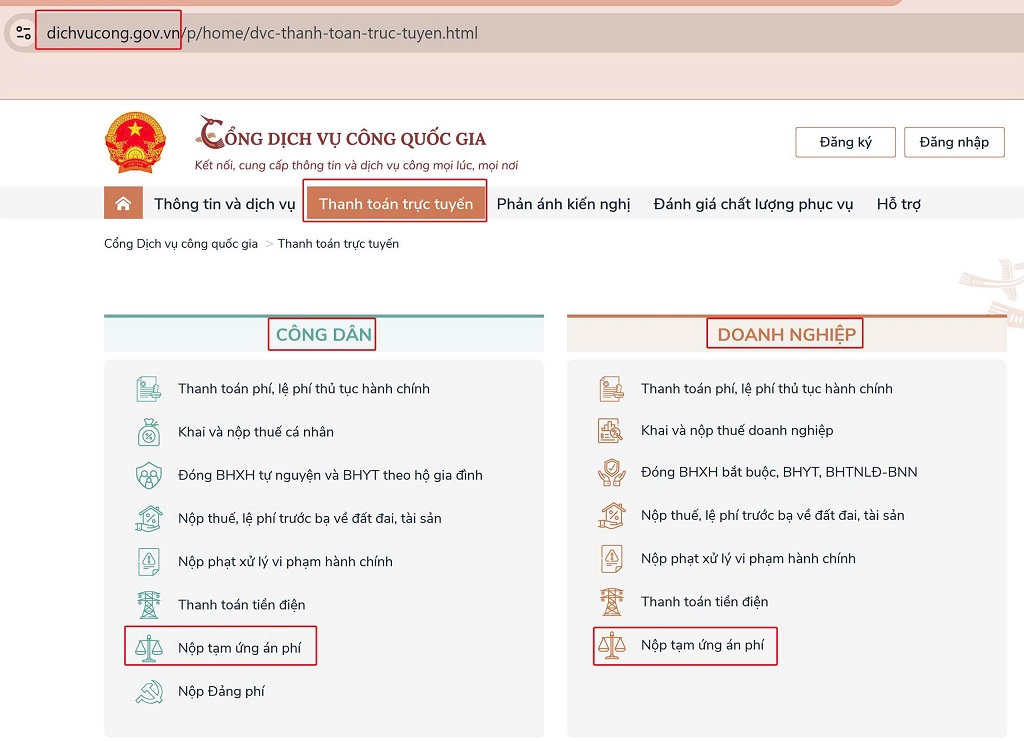 dichvucong.gov.vn/p/home/dvc-thanh-toan-truc-tuyen.html

CỔNG DỊCH VỤ CÔNG QUỐC GIA
Kết nối, cung cấp thông tin và dịch vụ công mọi lúc, mọi nơi

Đăng ký
Đăng nhập

Thông tin và dịch vụ
Thanh toán trực tuyến
Phản ánh kiến nghị
Đánh giá chất lượng phục vụ
Hỗ trợ

Cổng Dịch vụ công quốc gia > Thanh toán trực tuyến

CÔNG DÂN

Thanh toán phí, lệ phí thủ tục hành chính
Khai và nộp thuế cá nhân
Đóng BHXH tự nguyện và BHYT theo hộ gia đình
Nộp thuế, lệ phí trước bạ về đất đai, tài sản
Nộp phạt xử lý vi phạm hành chính
Thanh toán tiền điện
Nộp tạm ứng án phí
Nộp Đảng phí

DOANH NGHIỆP

Thanh toán phí, lệ phí thủ tục hành chính
Khai và nộp thuế doanh nghiệp
Đóng BHXH bắt buộc, BHYT, BHTNLĐ-BNN
Nộp thuế, lệ phí trước bạ về đất đai, tài sản
Nộp phạt xử lý vi phạm hành chính
Thanh toán tiền điện
Nộp tạm ứng án phí