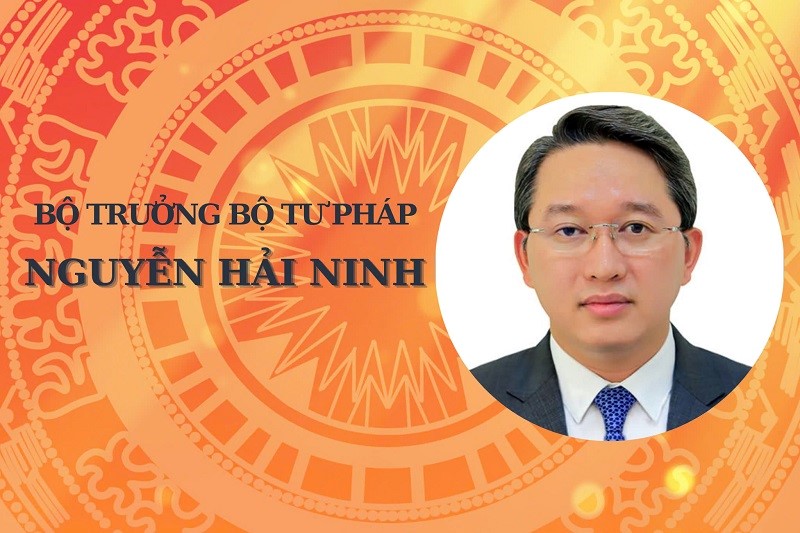 BỘ TRƯỞNG BỘ TƯ PHÁP
NGUYỄN HẢI NINH